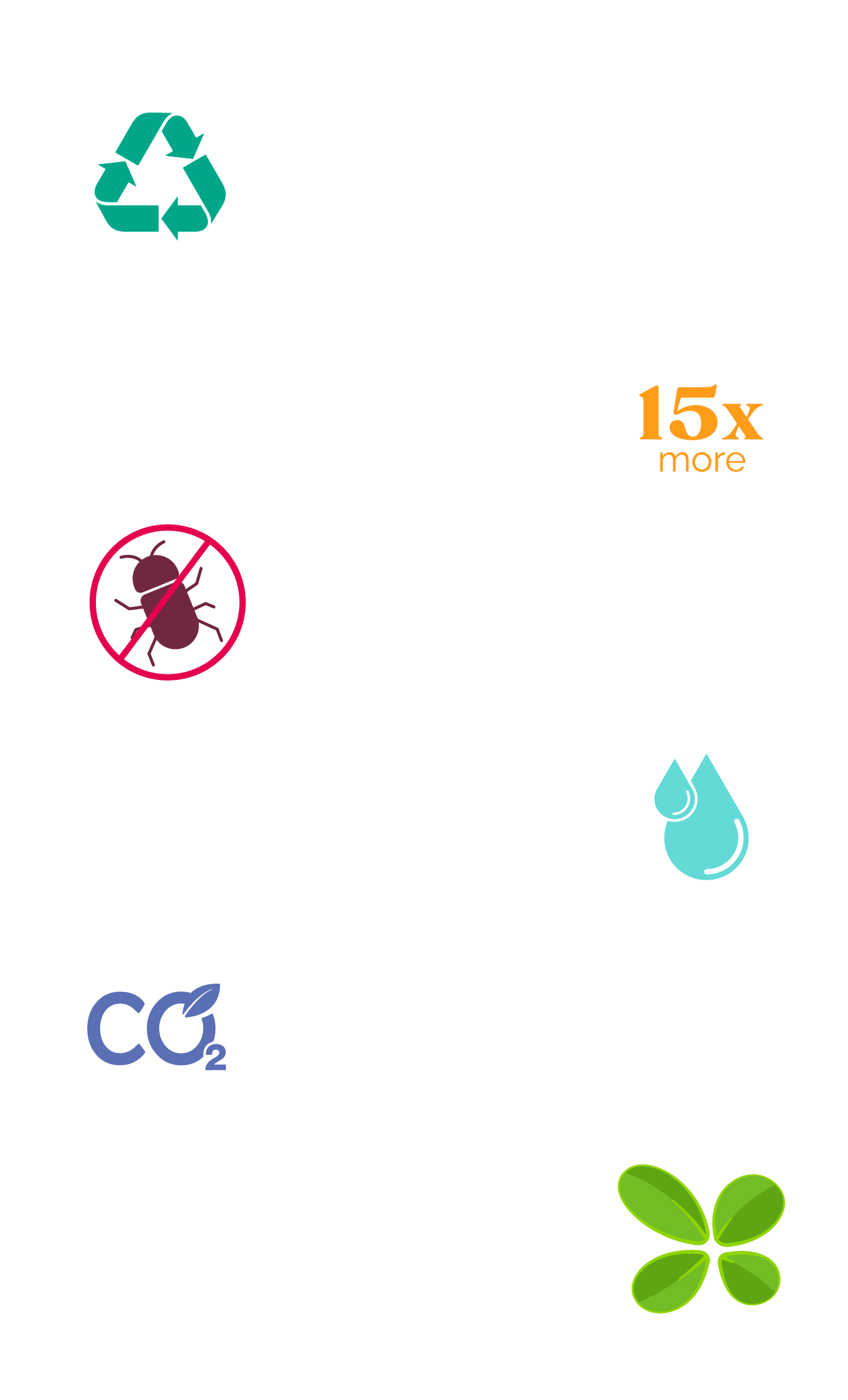 15x
more

$CO_2$